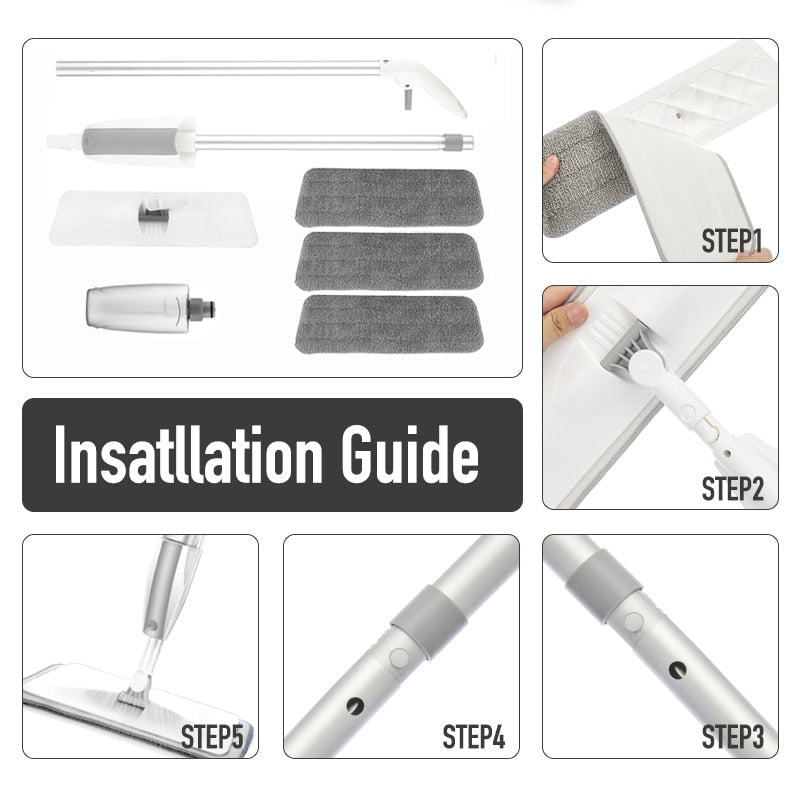 STEP1

STEP2

Insatllation Guide

STEP5

STEP4

STEP3